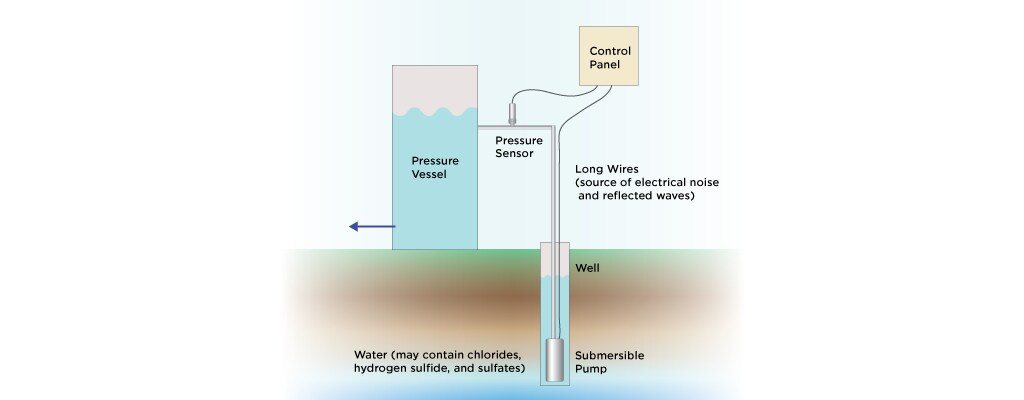 Control Panel

Pressure Vessel

Pressure Sensor

Long Wires
(source of electrical noise and reflected waves)

Well

Water (may contain chlorides, hydrogen sulfide, and sulfates)

Submersible Pump