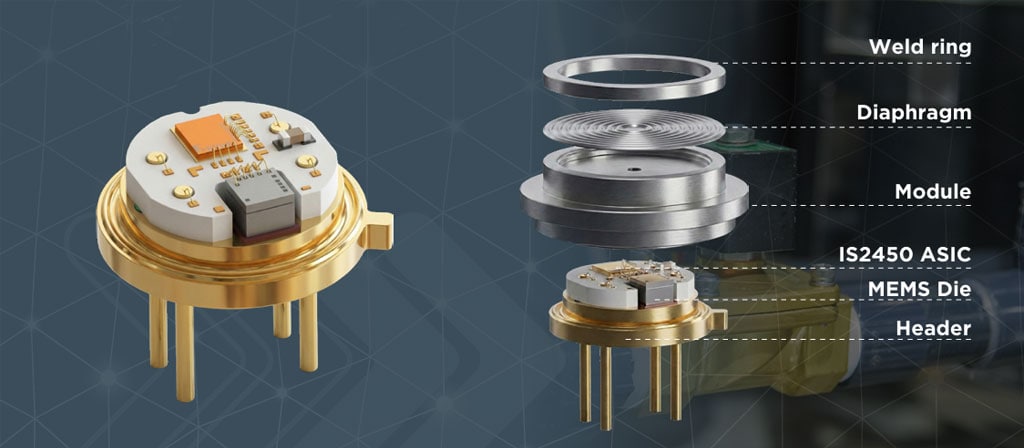 Weld ring

Diaphragm

Module

IS2450 ASIC

MEMS Die

Header