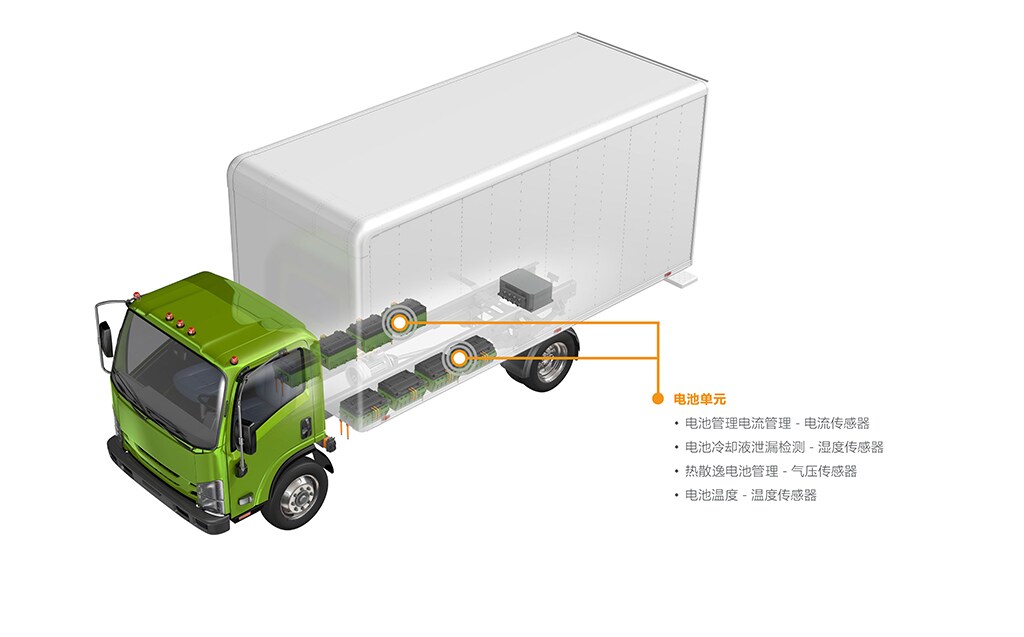 电池单元

• 电池管理电流管理 - 电流传感器
• 电池冷却液泄漏检测 - 湿度传感器
• 热散逸电池管理 - 气压传感器
• 电池温度 - 温度传感器