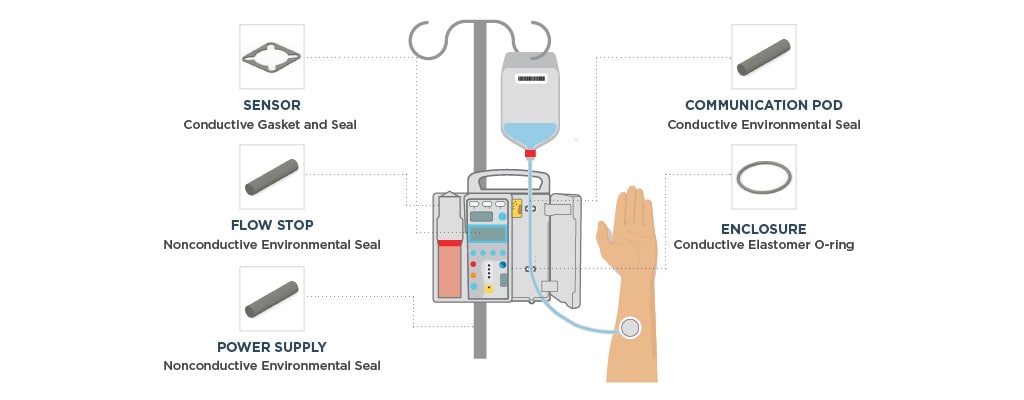 SENSOR
Conductive Gasket and Seal

FLOW STOP
Nonconductive Environmental Seal

POWER SUPPLY
Nonconductive Environmental Seal

COMMUNICATION POD
Conductive Environmental Seal

ENCLOSURE
Conductive Elastomer O-ring