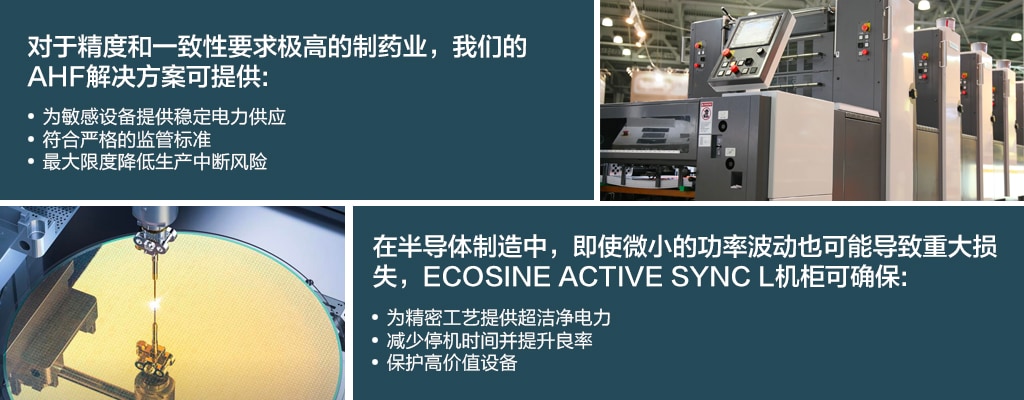 对于精度和一致性要求极高的制药业，我们的AHF解决方案可提供:

• 为敏感设备提供稳定电力供应
• 符合严格的监管标准
• 最大限度降低生产中断风险

在半导体制造中，即使微小的功率波动也可能导致重大损失，ECOSINE ACTIVE SYNC L机柜可确保:

• 为精密工艺提供超洁净电力
• 减少停机时间并提升良率
• 保护高价值设备