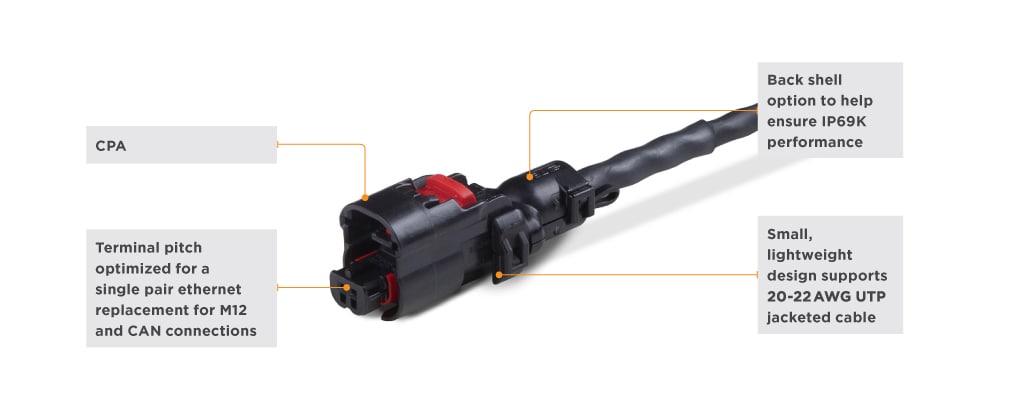 CPA

Terminal pitch optimized for a single pair ethernet replacement for M12 and CAN connections

Back shell option to help ensure IP69K performance

Small, lightweight design supports 20-22 AWG UTP jacketed cable