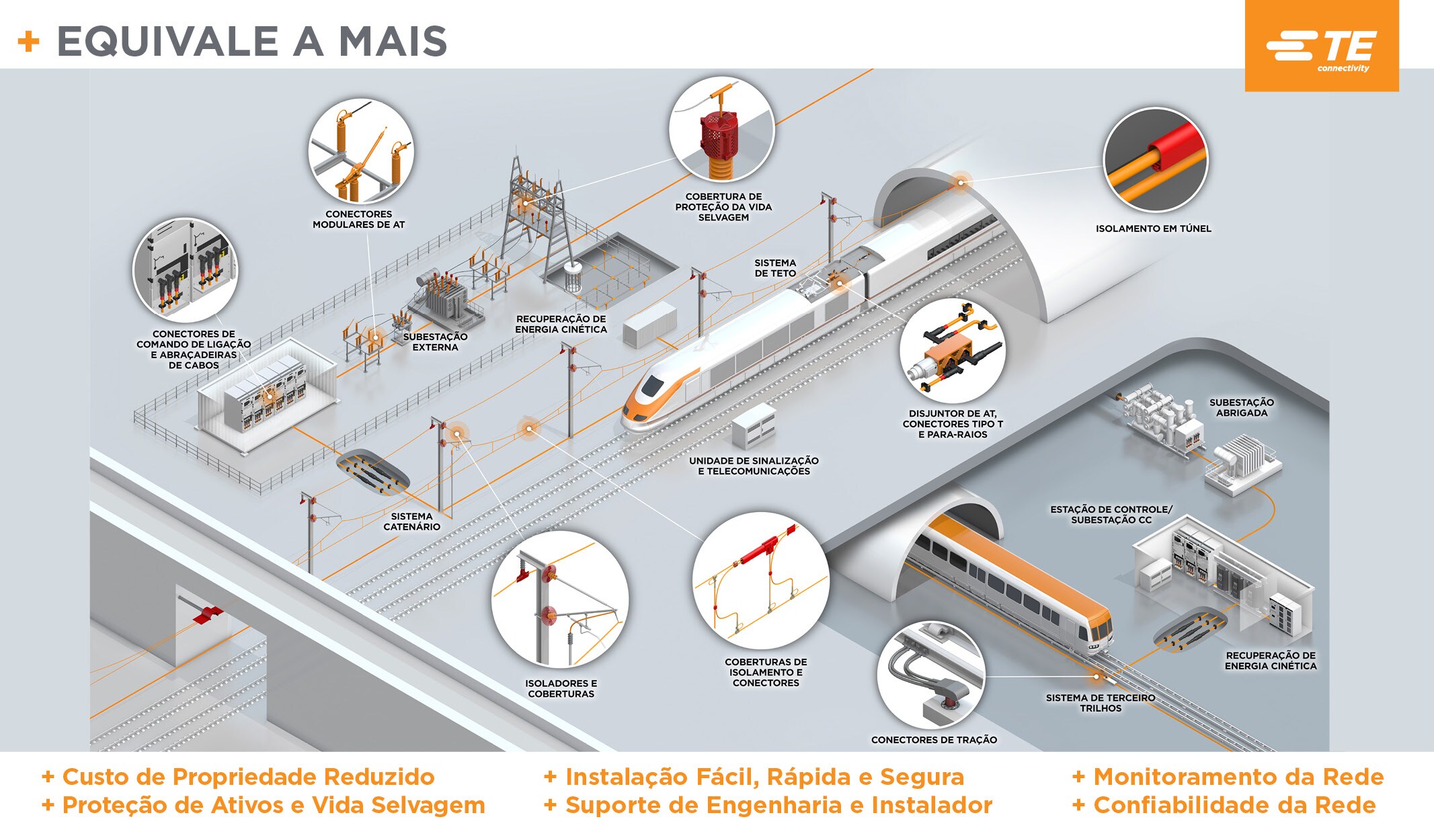 + EQUIVALE A MAIS

TE connectivity

CONECTORES MODULARES DE AT

COBERTURA DE PROTEÇÃO DA VIDA SELVAGEM

ISOLAMENTO EM TÚNEL

CONECTORES DE COMANDO DE LIGAÇÃO E ABRAÇADEIRAS DE CABOS

SUBESTAÇÃO EXTERNA

RECUPERAÇÃO DE ENERGIA CINÉTICA

SISTEMA DE TETO

DISJUNTOR DE AT, CONECTORES TIPO T E PARA-RAIOS

SUBESTAÇÃO ABRIGADA

UNIDADE DE SINALIZAÇÃO E TELECOMUNICAÇÕES

SISTEMA CATENÁRIO

ESTAÇÃO DE CONTROLE/ SUBESTAÇÃO CC

ISOLADORES E COBERTURAS

COBERTURAS DE ISOLAMENTO E CONECTORES

RECUPERAÇÃO DE ENERGIA CINÉTICA

SISTEMA DE TERCEIRO TRILHOS

CONECTORES DE TRAÇÃO

+ Custo de Propriedade Reduzido
+ Proteção de Ativos e Vida Selvagem

+ Instalação Fácil, Rápida e Segura
+ Suporte de Engenharia e Instalador

+ Monitoramento da Rede
+ Confiabilidade da Rede