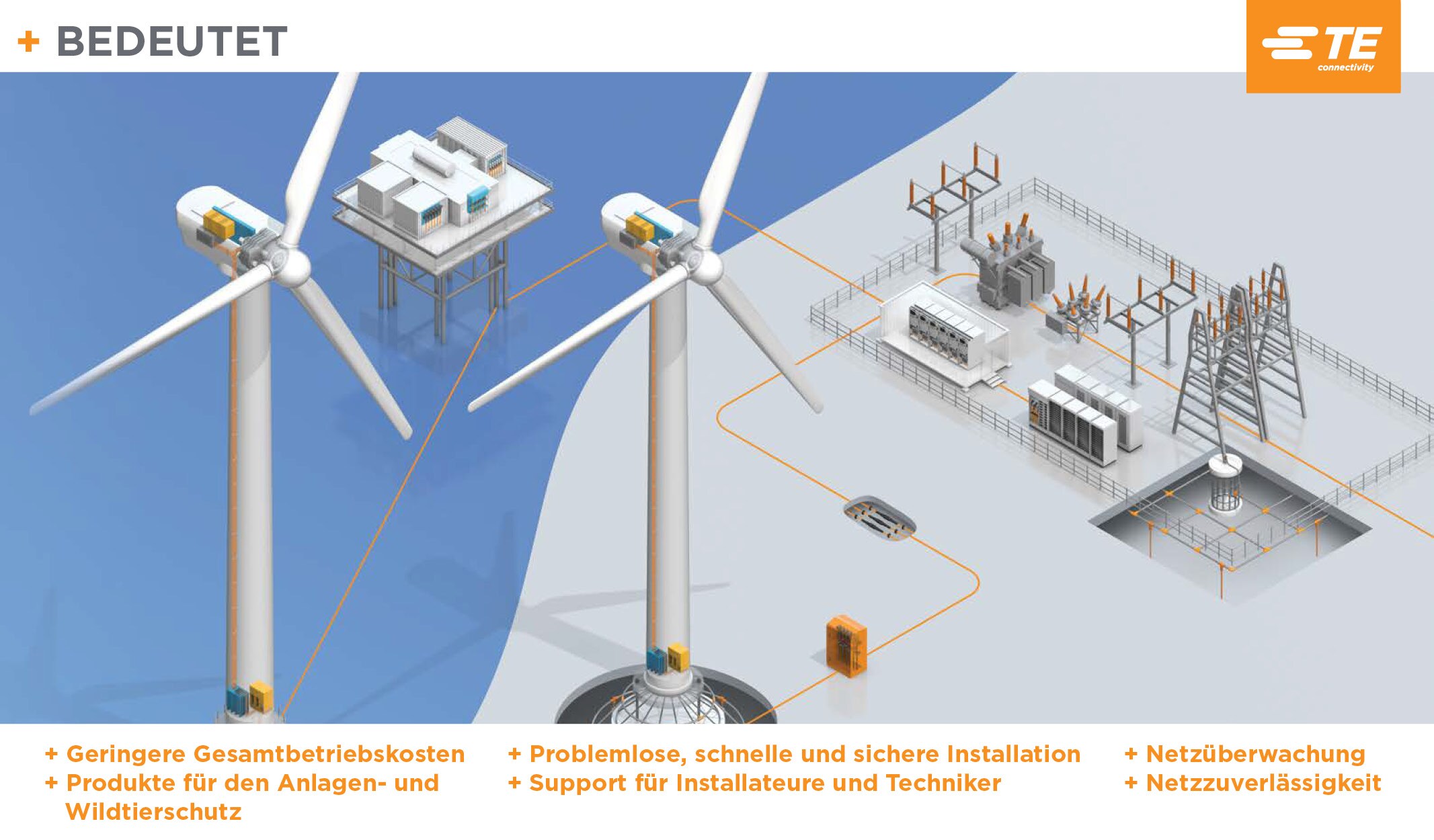 + BEDEUTET

TE connectivity

+ Geringere Gesamtbetriebskosten
+ Produkte für den Anlagen- und Wildtierschutz

+ Problemlose, schnelle und sichere Installation
+ Support für Installateure und Techniker

+ Netzüberwachung
+ Netzzuverlässigkeit