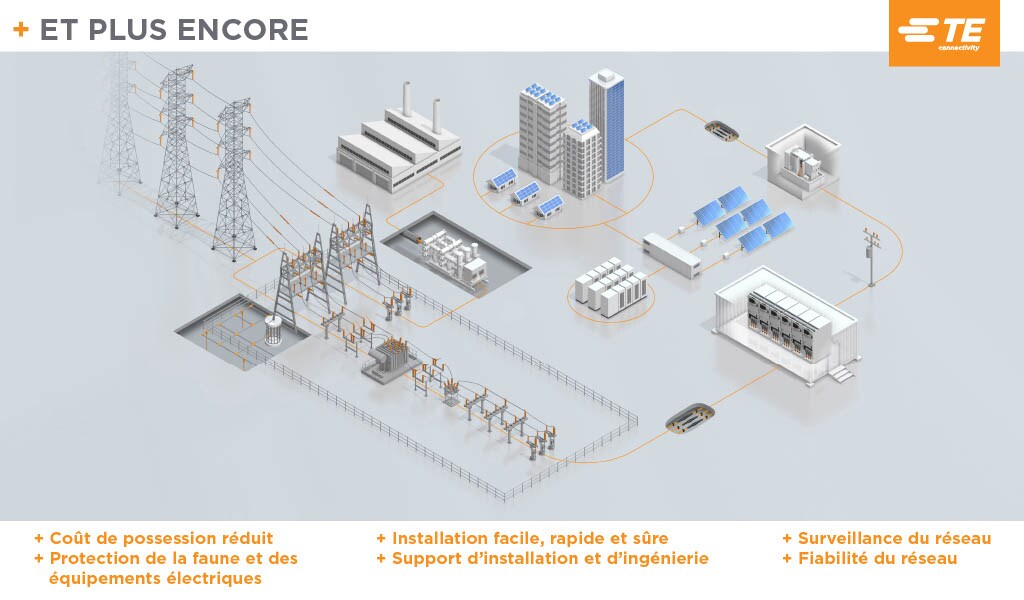 + ET PLUS ENCORE

TE connectivity

+ Coût de possession réduit
+ Protection de la faune et des équipements électriques

+ Installation facile, rapide et sûre
+ Support d'installation et d'ingénierie

+ Surveillance du réseau
+ Fiabilité du réseau