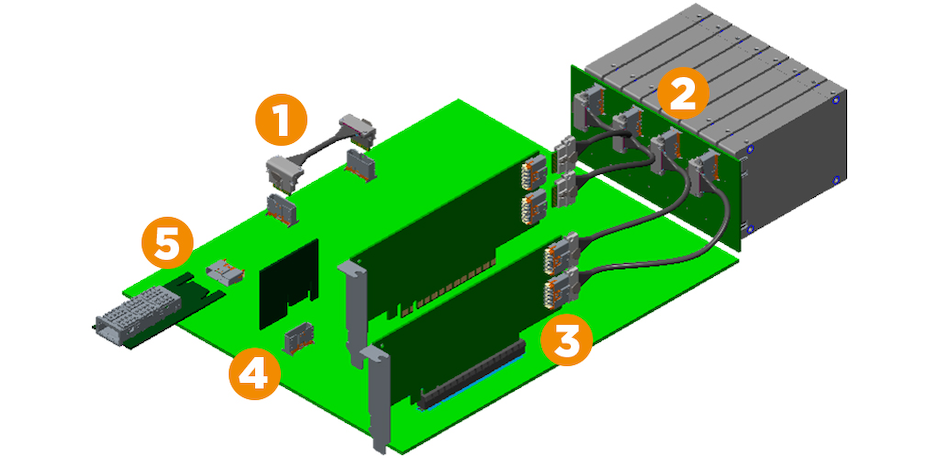 1
2
5
3
4