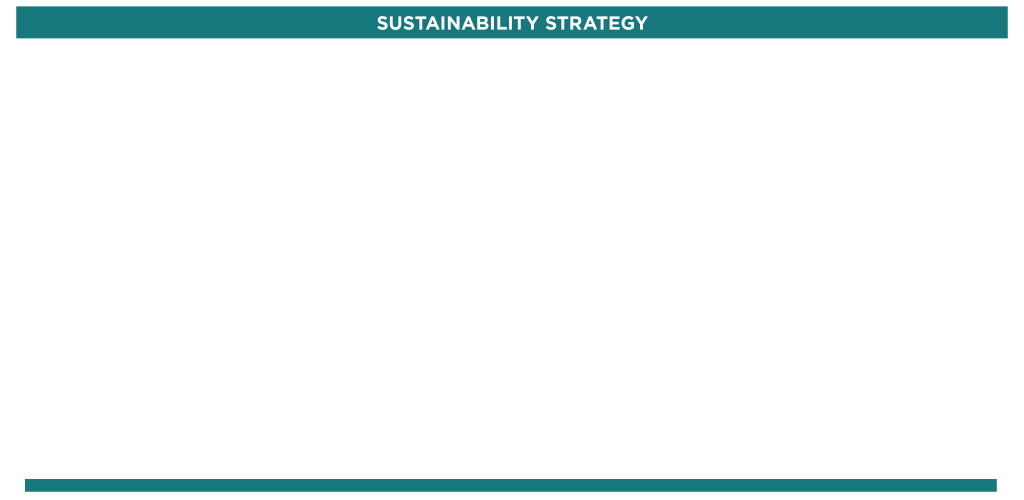 SUSTAINABILITY STRATEGY