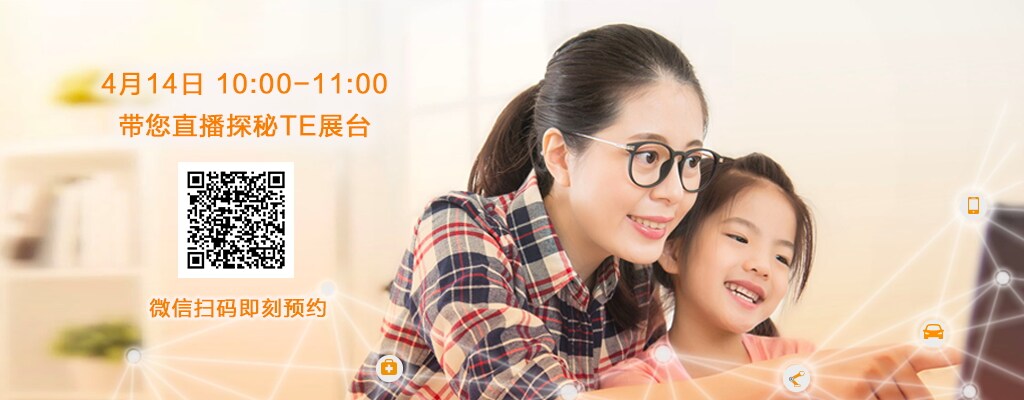 4月14日 10:00-11:00
带您直播探秘TE展台

微信扫码即刻预约