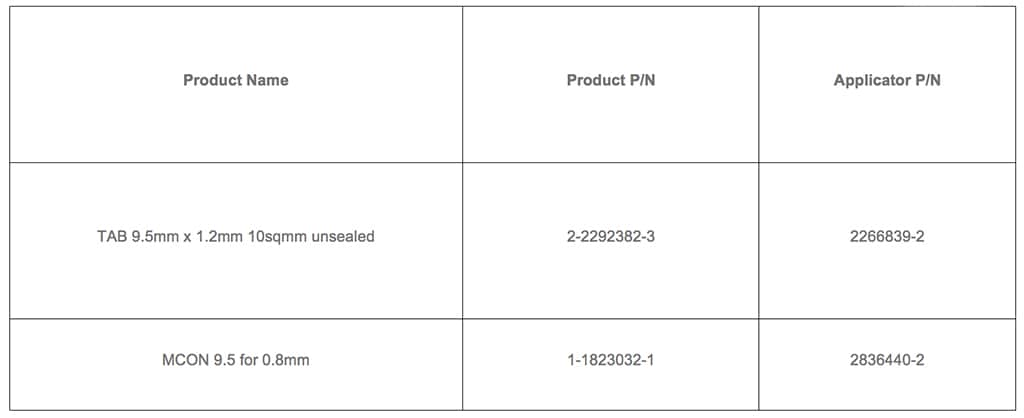 | Product Name | Product P/N | Applicator P/N |
|---|---|---|
| TAB 9.5mm x 1.2mm 10sqmm unsealed | 2-2292382-3 | 2266839-2 |
| MCON 9.5 for 0.8mm | 1-1823032-1 | 2836440-2 |