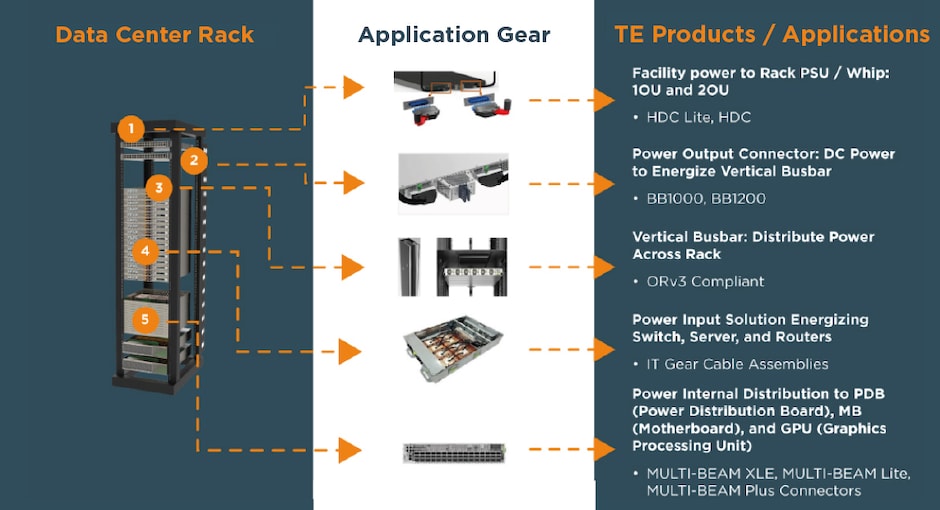 Data Center Rack

1
2
3
4
5

Application Gear

TE Products / Applications

Facility power to Rack PSU / Whip: 1OU and 2OU

• HDC Lite, HDC

Power Output Connector: DC Power to Energize Vertical Busbar

• BB1000, BB1200

Vertical Busbar: Distribute Power Across Rack

• ORv3 Compliant

Power Input Solution Energizing Switch, Server, and Routers

• IT Gear Cable Assemblies

Power Internal Distribution to PDB (Power Distribution Board), MB (Motherboard), and GPU (Graphics Processing Unit)

• MULTI-BEAM XLE, MULTI-BEAM Lite, MULTI-BEAM Plus Connectors