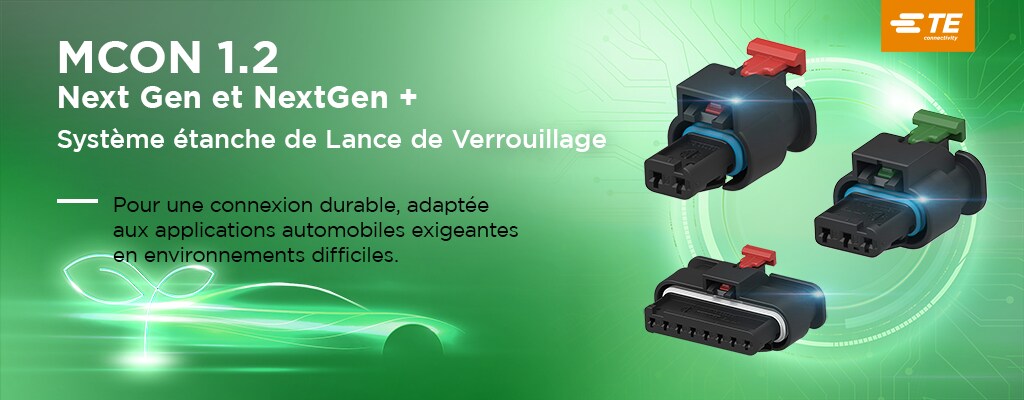 MCON 1.2
Next Gen et NextGen +
Système étanche de Lance de Verrouillage

Pour une connexion durable, adaptée aux applications automobiles exigeantes en environnements difficiles.

TE connectivity