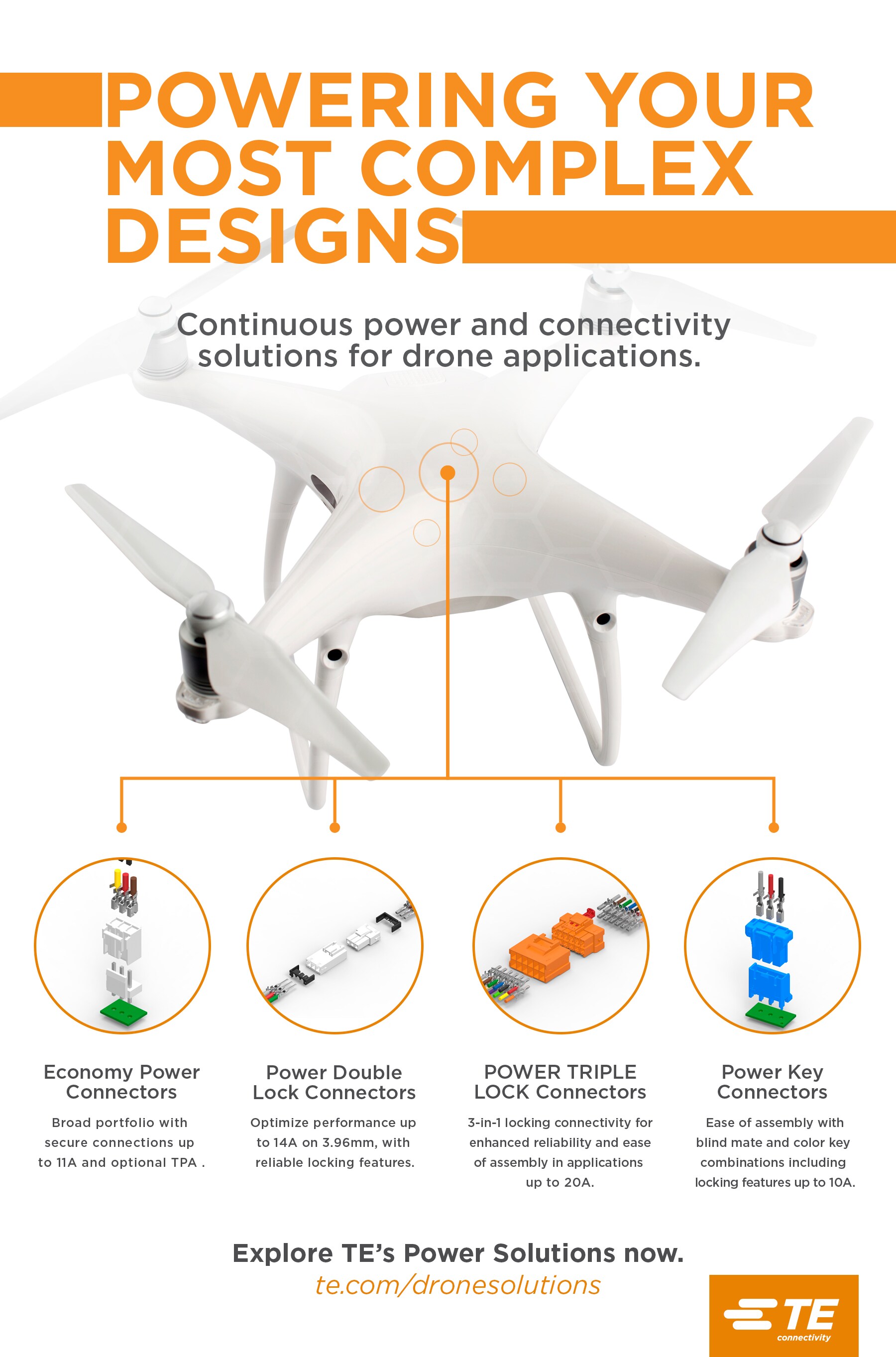 POWERING YOUR MOST COMPLEX DESIGNS

Continuous power and connectivity solutions for drone applications.

Economy Power Connectors

Broad portfolio with secure connections up to 11A and optional TPA .

Power Double Lock Connectors

Optimize performance up to 14A on 3.96mm, with reliable locking features.

POWER TRIPLE LOCK Connectors

3-in-1 locking connectivity for enhanced reliability and ease of assembly in applications up to 20A.

Power Key Connectors

Ease of assembly with blind mate and color key combinations including locking features up to 10A.

Explore TE's Power Solutions now.
te.com/dronesolutions

TE connectivity