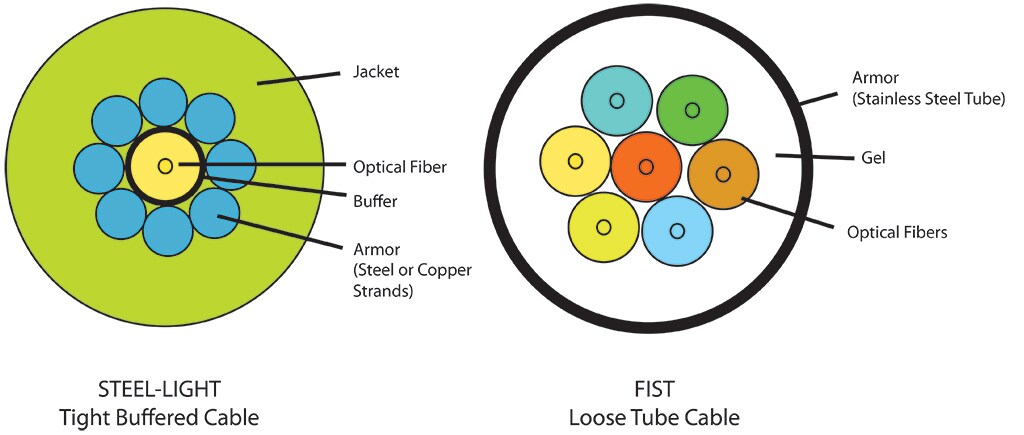 Jacket

Optical Fiber

Buffer

Armor
(Steel or Copper Strands)

STEEL-LIGHT
Tight Buffered Cable

Armor
(Stainless Steel Tube)

Gel

Optical Fibers

FIST
Loose Tube Cable